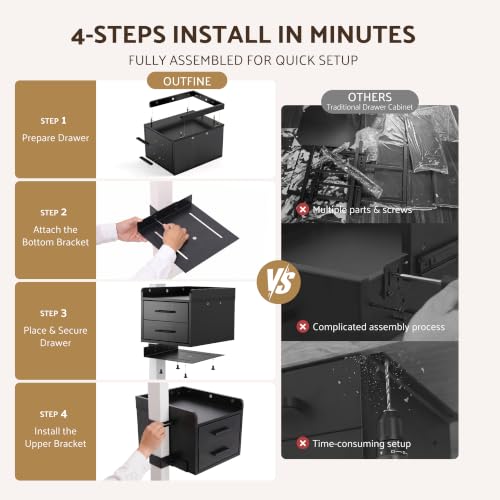 4-STEPS INSTALL IN MINUTES

FULLY ASSEMBLED FOR QUICK SETUP

OUTFINE

STEP 1
Prepare Drawer

STEP 2
Attach the Bottom Bracket

STEP 3
Place & Secure Drawer

STEP 4
Install the Upper Bracket

VS

OTHERS
Traditional Drawer Cabinet

Multiple parts & screws

Complicated assembly process

Time-consuming setup